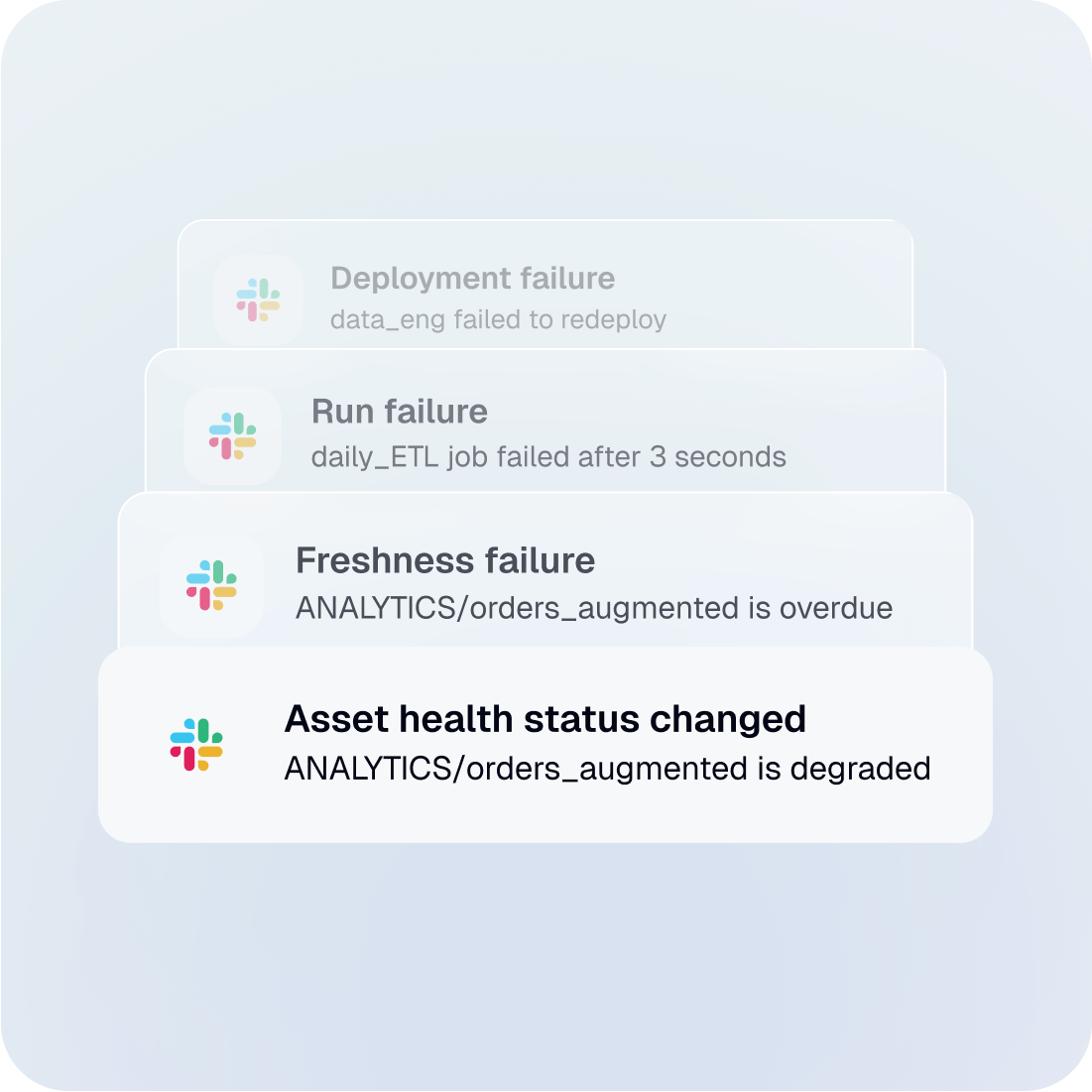 Deployment failure
data_eng failed to redeploy

Run failure
daily_ETL job failed after 3 seconds

Freshness failure
ANALYTICS/orders_augmented is overdue

Asset health status changed
ANALYTICS/orders_augmented is degraded